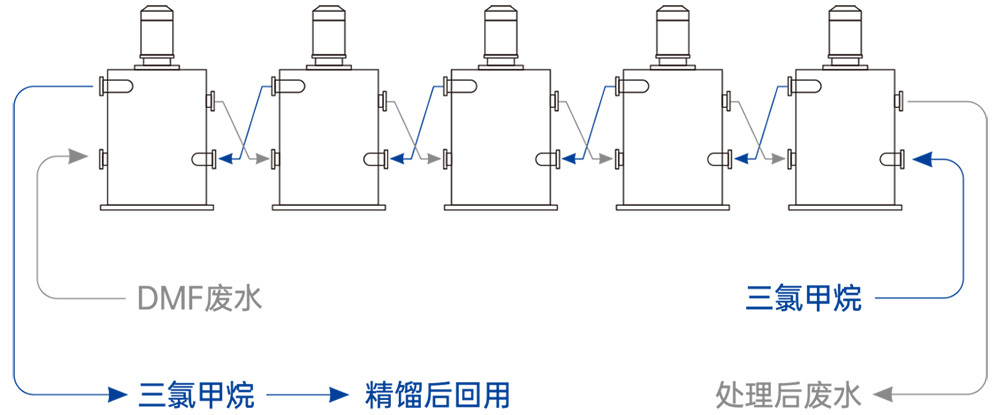 DMF废水

三氯甲烷

三氯甲烷 精馏后回用

处理后废水